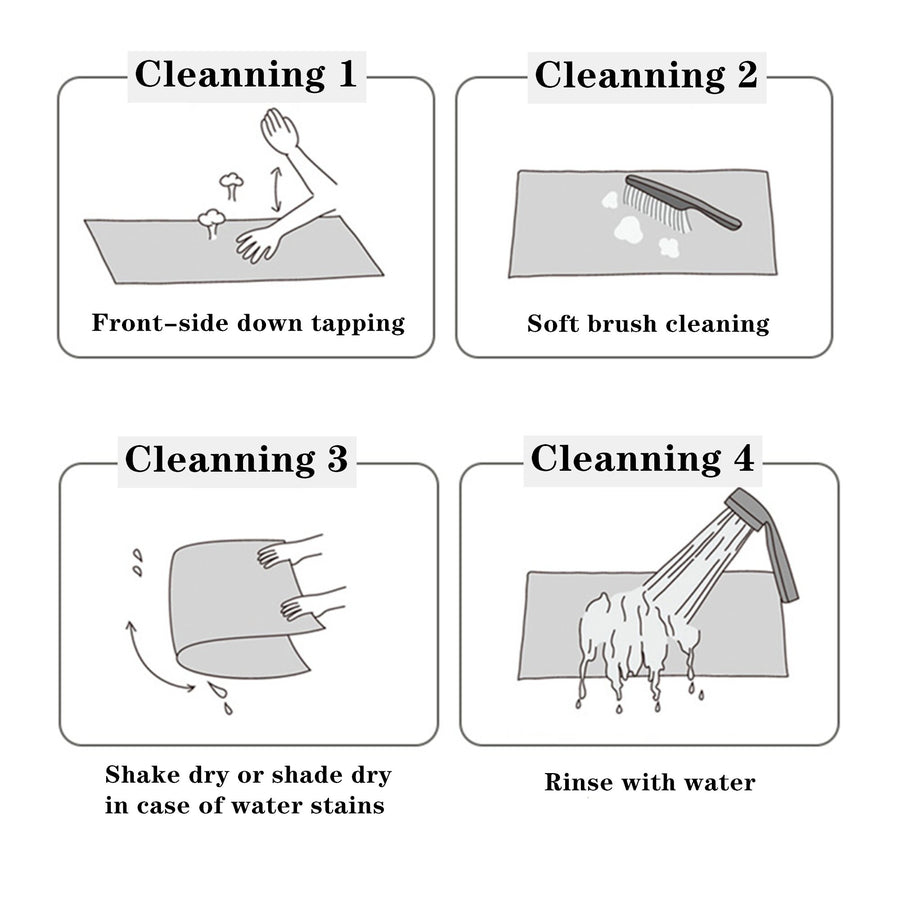 Cleanning 1

Front-side down tapping

Cleanning 2

Soft brush cleaning

Cleanning 3

Shake dry or shade dry in case of water stains

Cleanning 4

Rinse with water