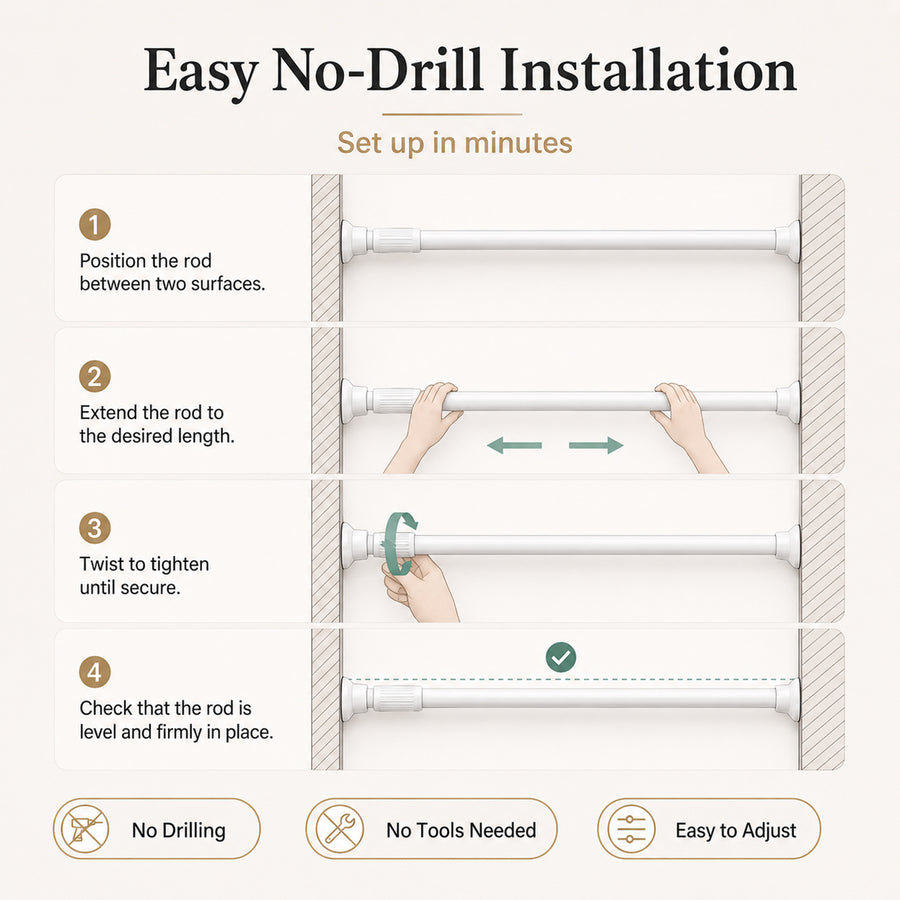 Easy No-Drill Installation

Set up in minutes

1
Position the rod between two surfaces.

2
Extend the rod to the desired length.

3
Twist to tighten until secure.

4
Check that the rod is level and firmly in place.

No Drilling

No Tools Needed

Easy to Adjust