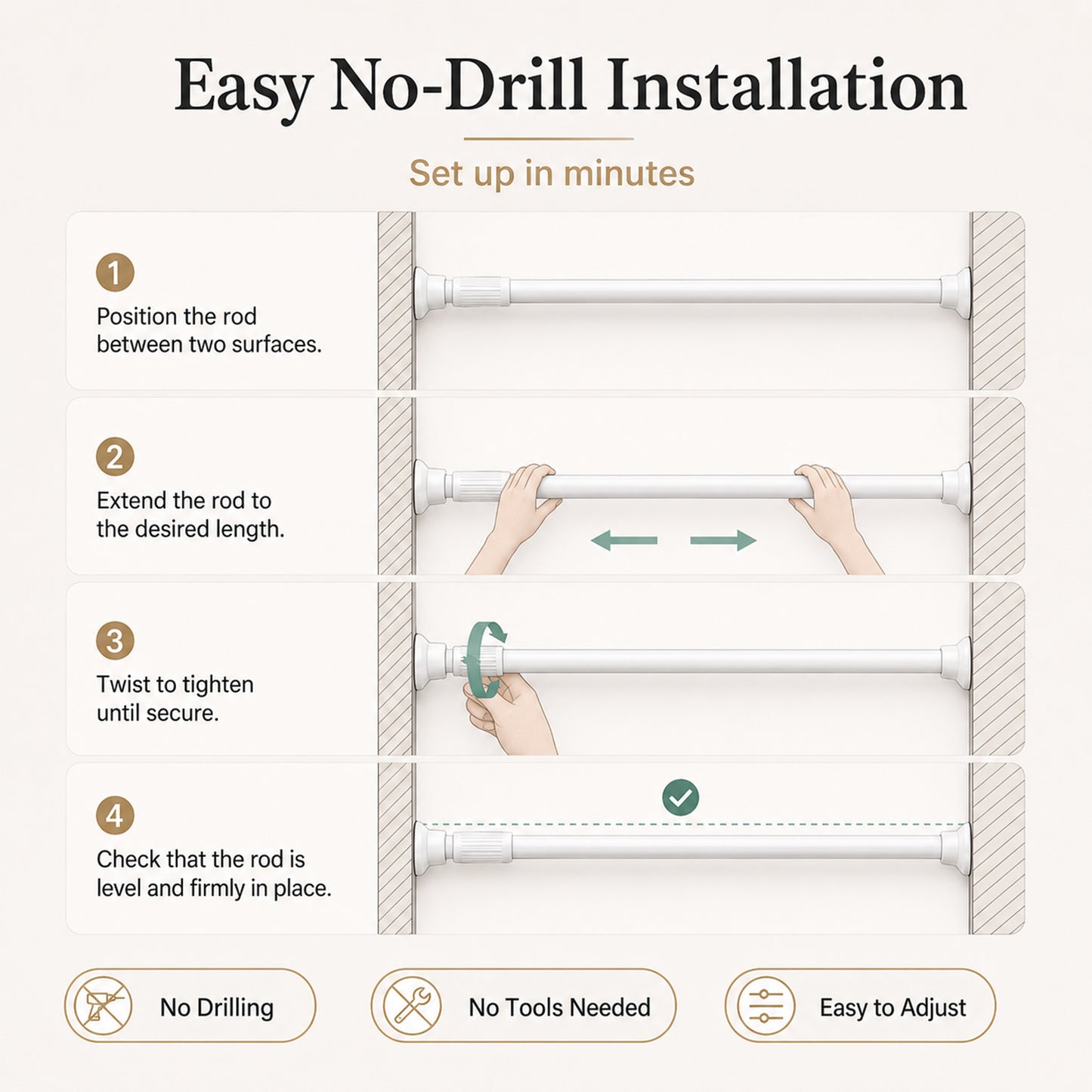 Easy No-Drill Installation

Set up in minutes

1
Position the rod between two surfaces.

2
Extend the rod to the desired length.

3
Twist to tighten until secure.

4
Check that the rod is level and firmly in place.

No Drilling

No Tools Needed

Easy to Adjust